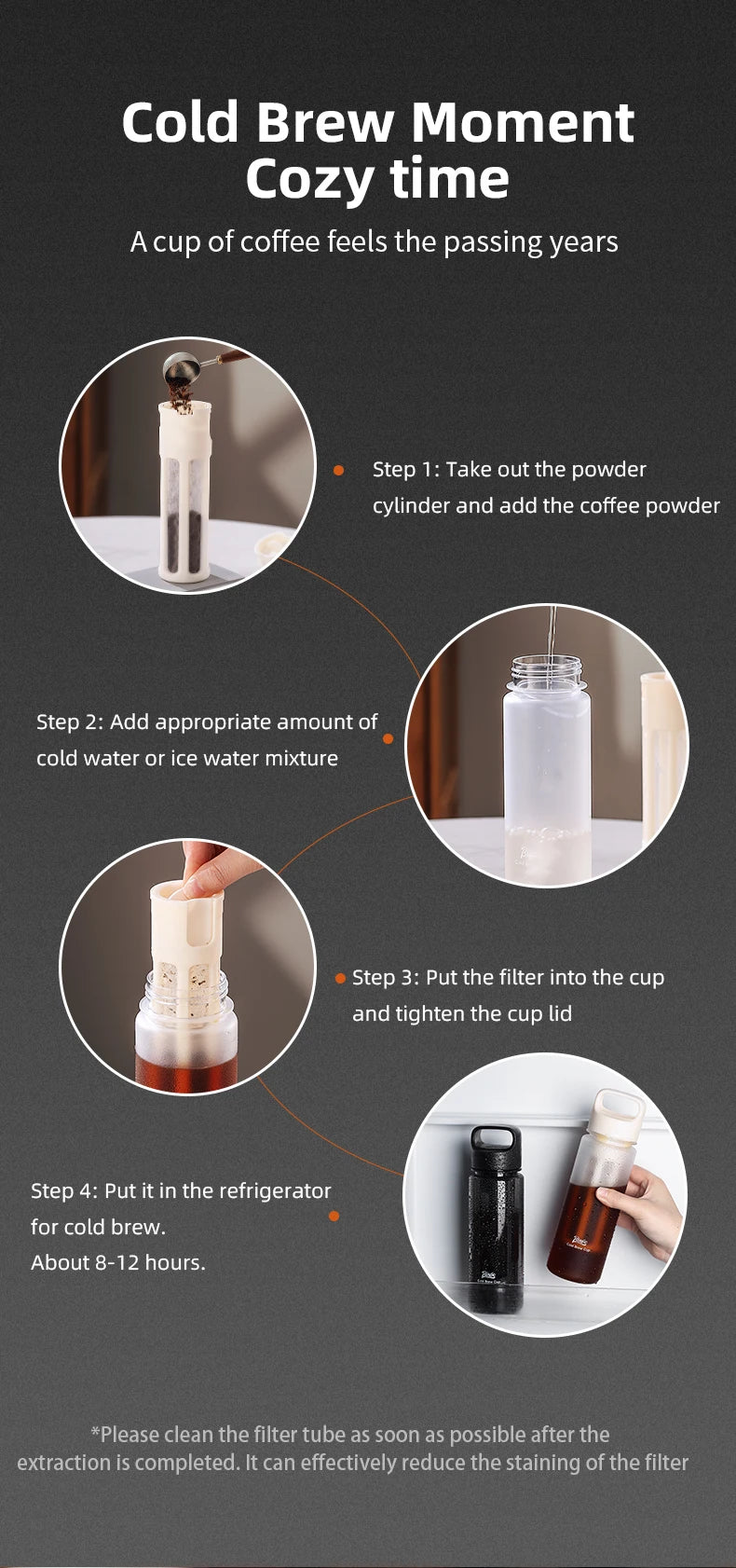 Cold Brew Moment
Cozy time

A cup of coffee feels the passing years

Step 1: Take out the powder cylinder and add the coffee powder

Step 2: Add appropriate amount of cold water or ice water mixture

Step 3: Put the filter into the cup and tighten the cup lid

Step 4: Put it in the refrigerator for cold brew.
About 8-12 hours.

*Please clean the filter tube as soon as possible after the extraction is completed. It can effectively reduce the staining of the filter