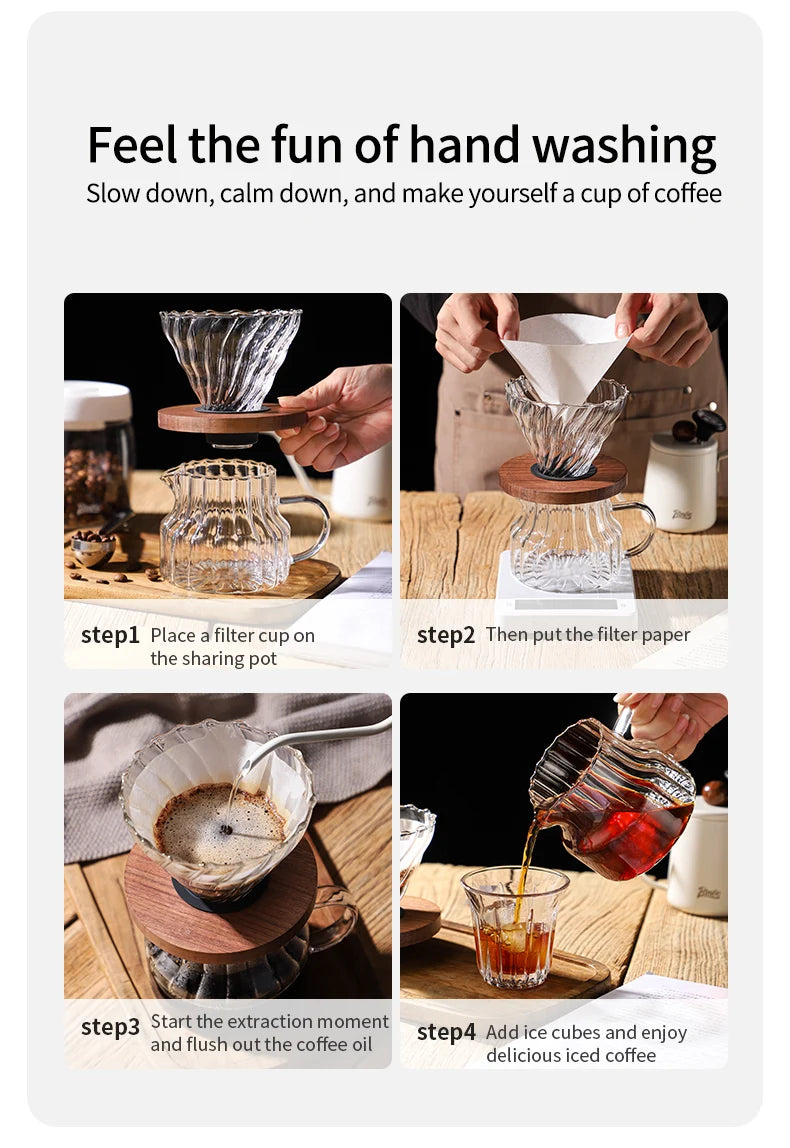 Feel the fun of hand washing
Slow down, calm down, and make yourself a cup of coffee

step1 Place a filter cup on the sharing pot

step2 Then put the filter paper

step3 Start the extraction moment and flush out the coffee oil

step4 Add ice cubes and enjoy delicious iced coffee