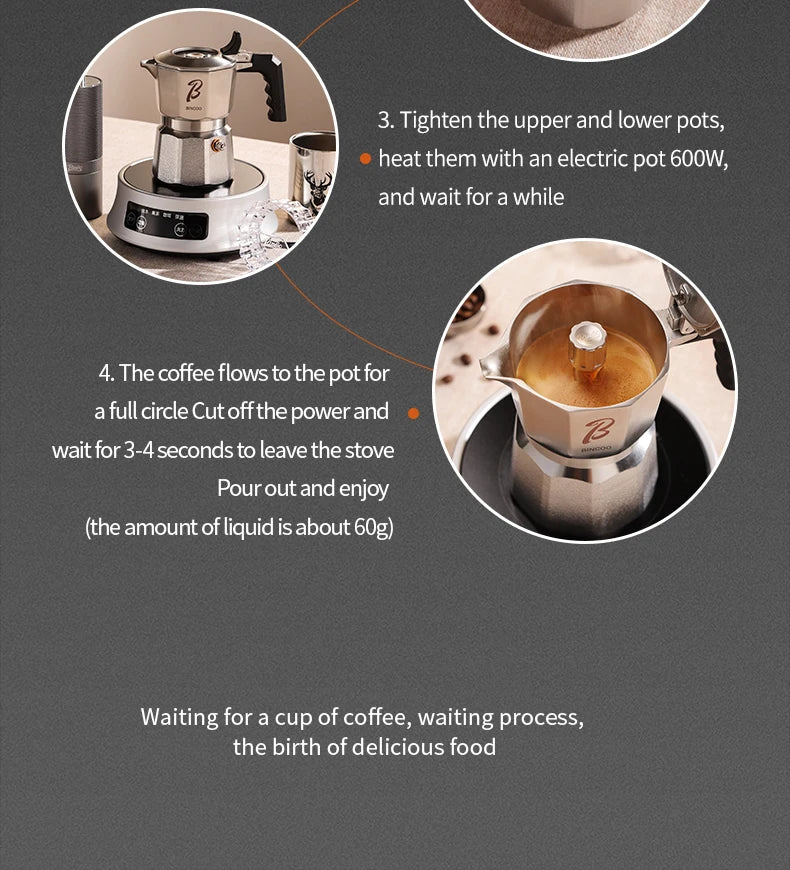 B
BINCOO

3. Tighten the upper and lower pots, heat them with an electric pot 600W, and wait for a while

4. The coffee flows to the pot for a full circle Cut off the power and wait for 3-4 seconds to leave the stove Pour out and enjoy (the amount of liquid is about 60g)

B
BINCOO

Waiting for a cup of coffee, waiting process, the birth of delicious food