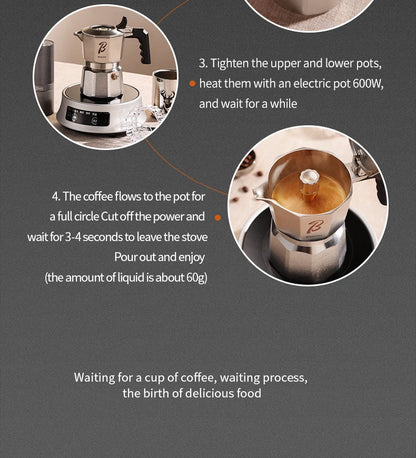 3. Tighten the upper and lower pots, heat them with an electric pot 600W, and wait for a while

4. The coffee flows to the pot for a full circle Cut off the power and wait for 3-4 seconds to leave the stove Pour out and enjoy (the amount of liquid is about 60g)

Waiting for a cup of coffee, waiting process, the birth of delicious food