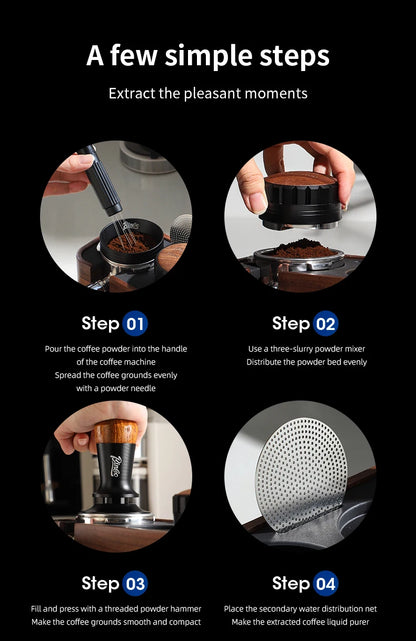 A few simple steps

Extract the pleasant moments

Step 01

Pour the coffee powder into the handle of the coffee machine
Spread the coffee grounds evenly with a powder needle

Step 02

Use a three-slurry powder mixer
Distribute the powder bed evenly

Step 03

Fill and press with a threaded powder hammer
Make the coffee grounds smooth and compact

Step 04

Place the secondary water distribution net
Make the extracted coffee liquid purer